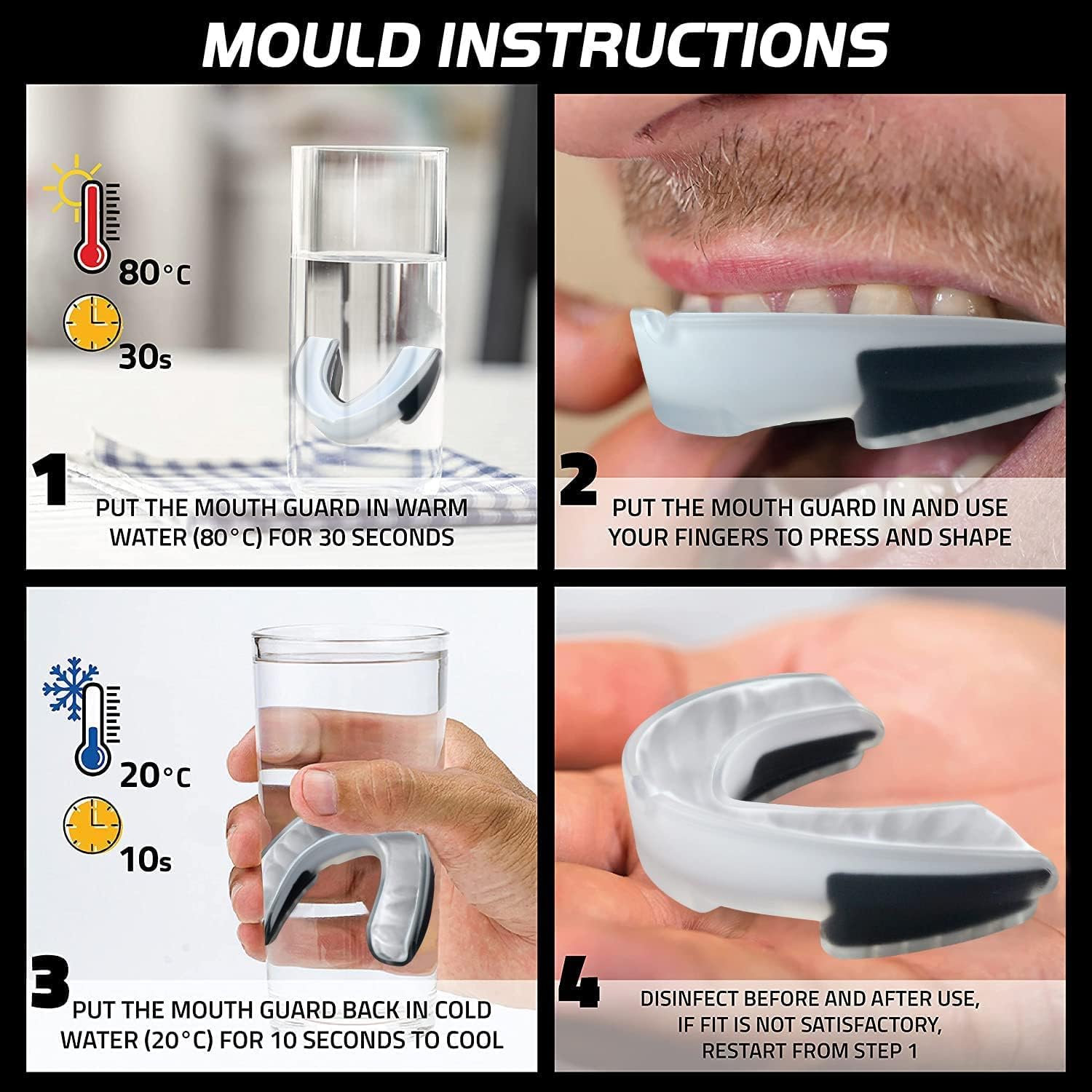 MOULD INSTRUCTIONS

80°C

30s

1

PUT THE MOUTH GUARD IN WARM WATER (80°C) FOR 30 SECONDS

2

PUT THE MOUTH GUARD IN AND USE YOUR FINGERS TO PRESS AND SHAPE

20°C

10s

3

PUT THE MOUTH GUARD BACK IN COLD WATER (20°C) FOR 10 SECONDS TO COOL

4

DISINFECT BEFORE AND AFTER USE, IF FIT IS NOT SATISFACTORY, RESTART FROM STEP 1