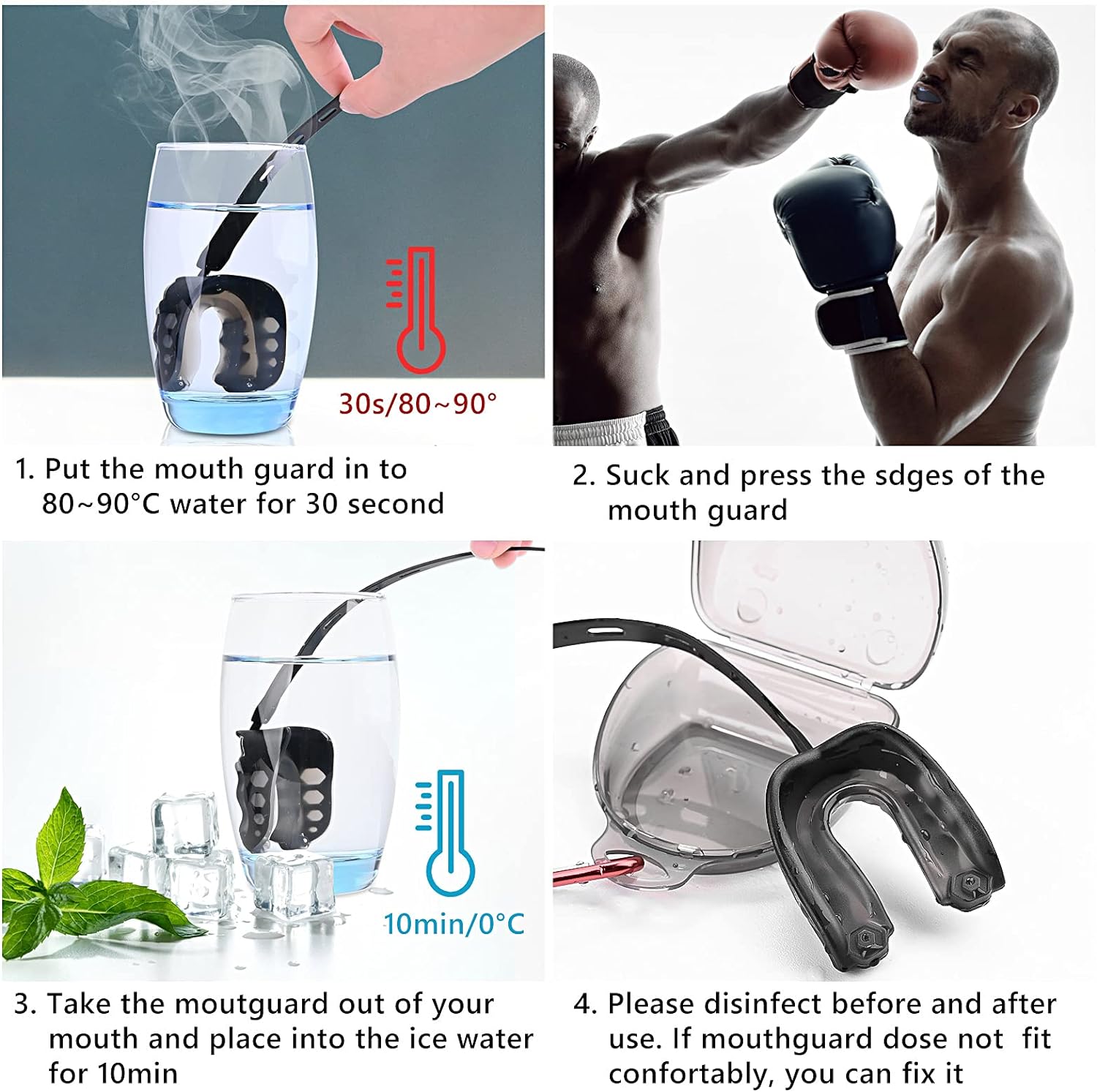 30s/80~90°

1. Put the mouth guard in to 80~90°C water for 30 second

2. Suck and press the sdges of the mouth guard

10min/0°C

3. Take the moutguard out of your mouth and place into the ice water for 10min

4. Please disinfect before and after use. If mouthguard dose not fit confortably, you can fix it